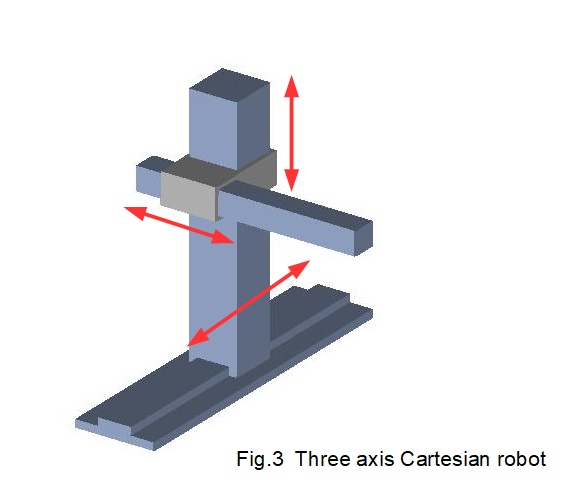 Fig.3 Three axis Cartesian robot